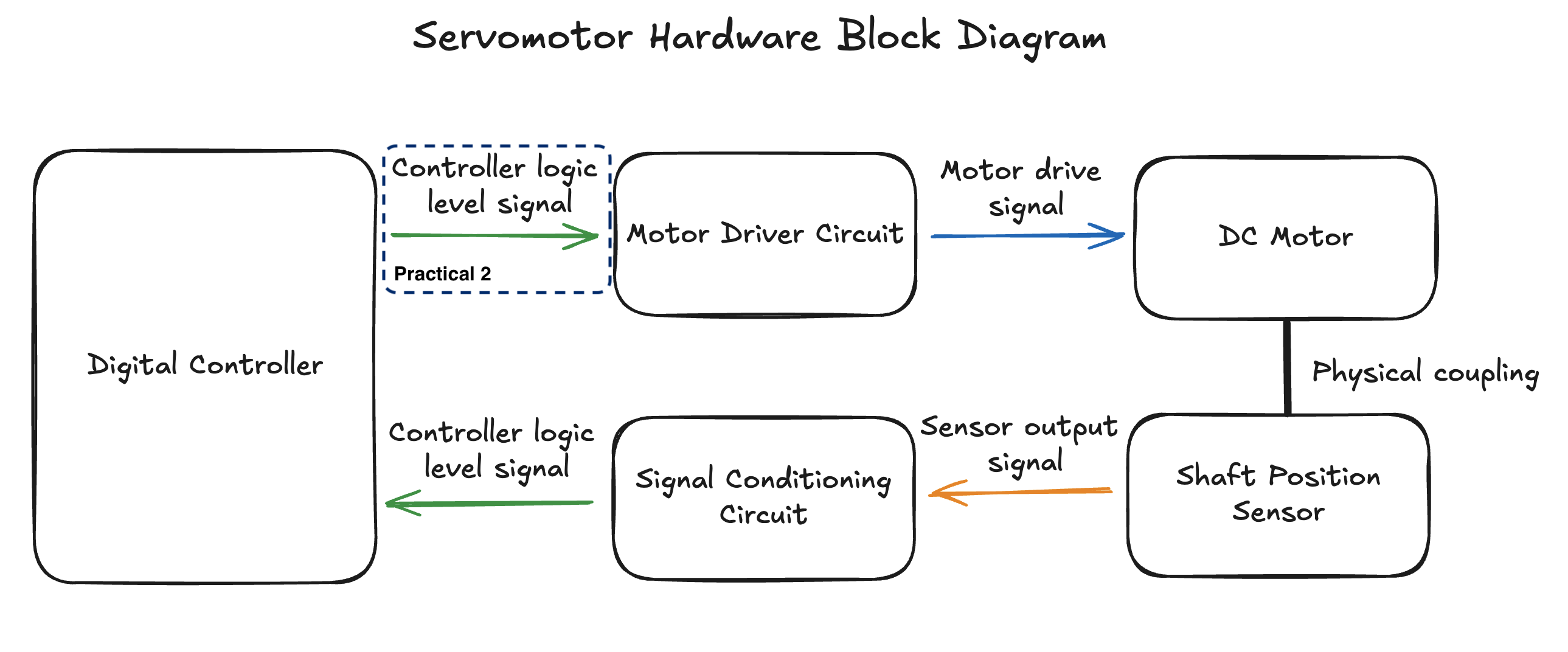 Servomotor Hardware Block Diagram

Digital Controller

Controller logic level signal

Practical 2

Motor Driver Circuit

Motor drive signal

DC Motor

Physical coupling

Controller logic level signal

Signal Conditioning Circuit

Sensor output signal

Shaft Position Sensor