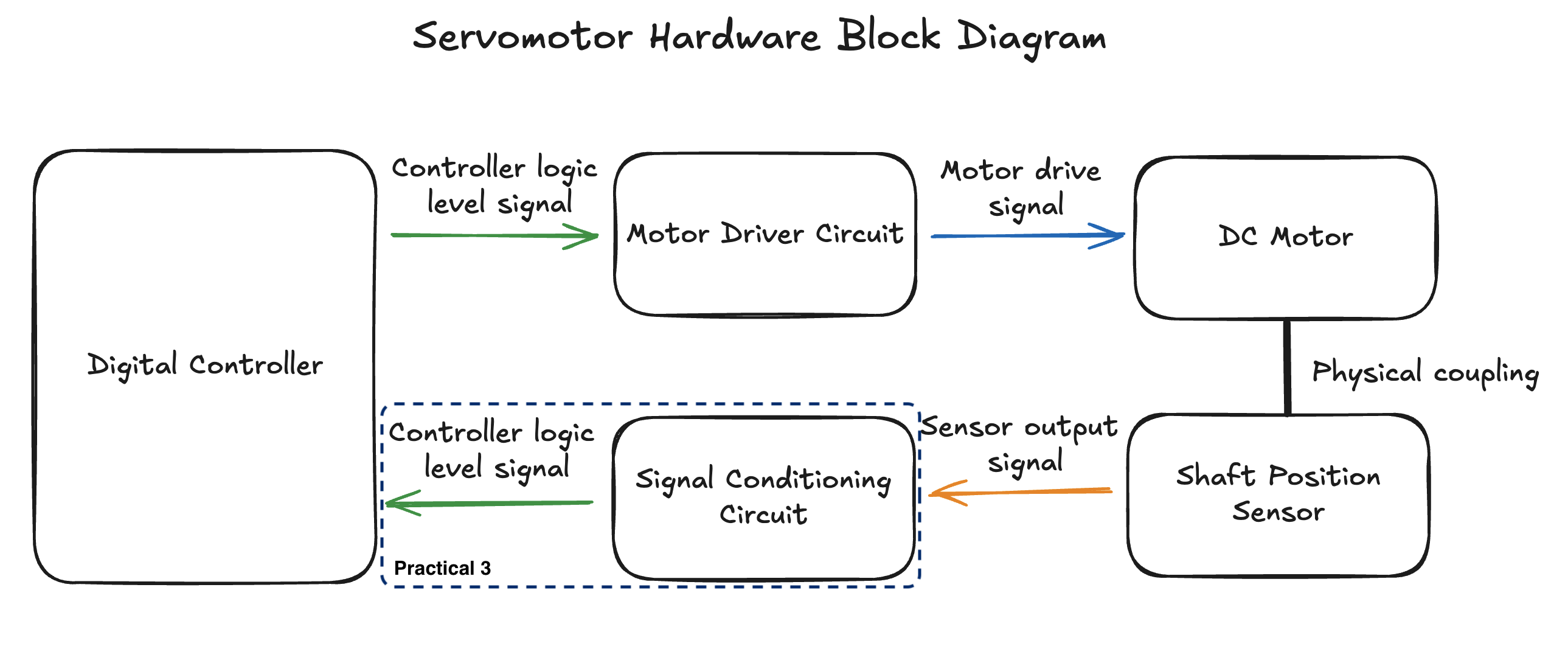 Servomotor Hardware Block Diagram

Digital Controller

Controller logic level signal

Motor Driver Circuit

Motor drive signal

DC Motor

Physical coupling

Controller logic level signal

Signal Conditioning Circuit

Sensor output signal

Shaft Position Sensor

Practical 3