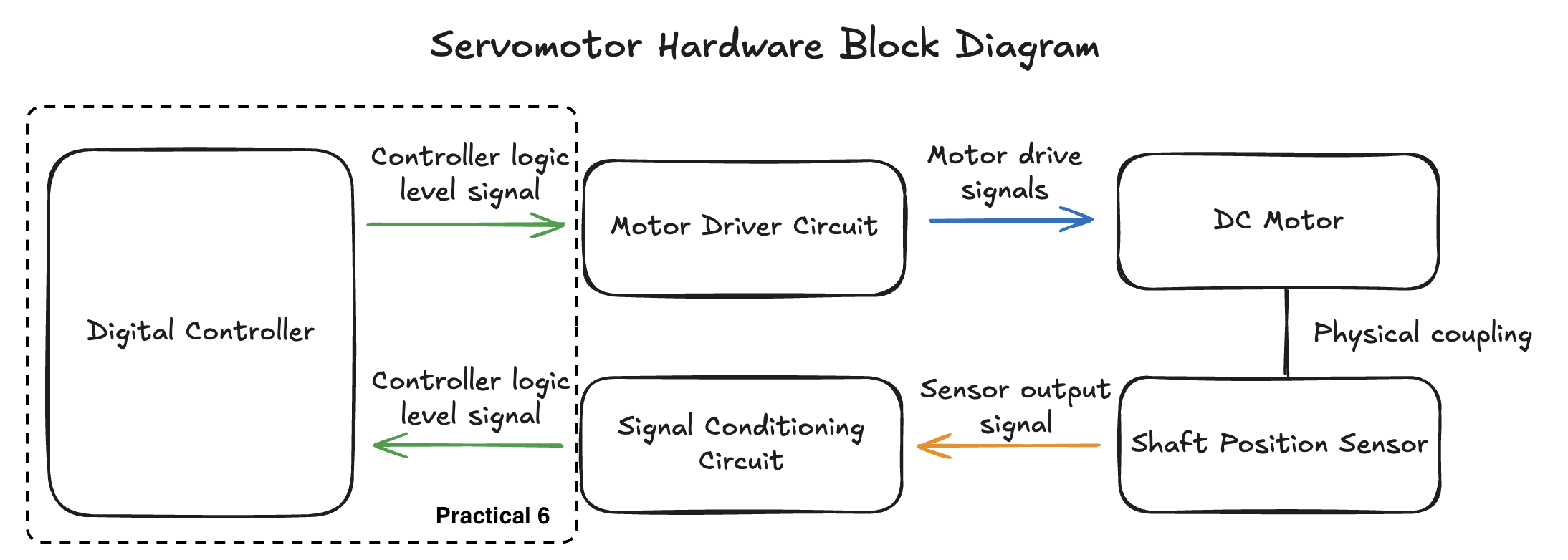 Servomotor Hardware Block Diagram

Digital Controller

Controller logic level signal

Motor Driver Circuit

Motor drive signals

DC Motor

Physical coupling

Controller logic level signal

Signal Conditioning Circuit

Sensor output signal

Shaft Position Sensor

Practical 6